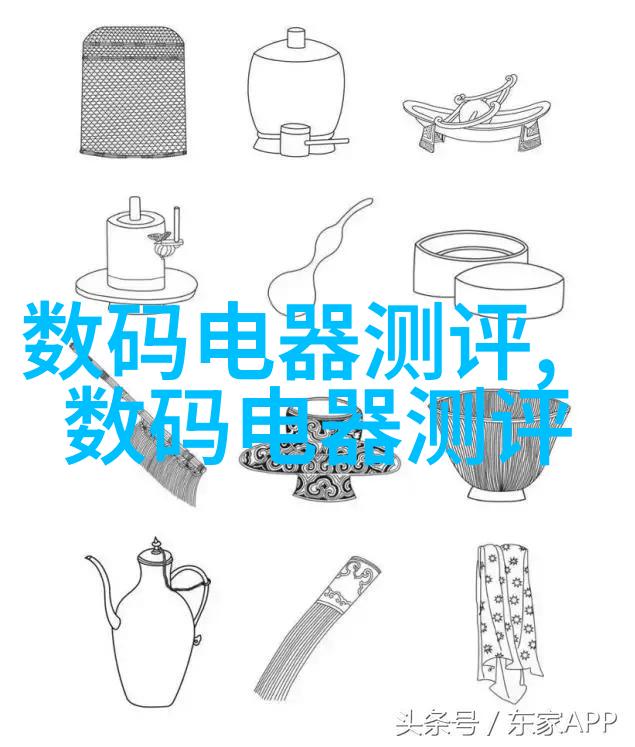 数码电器测评,
数码电器测评

头条号 / 东家APP