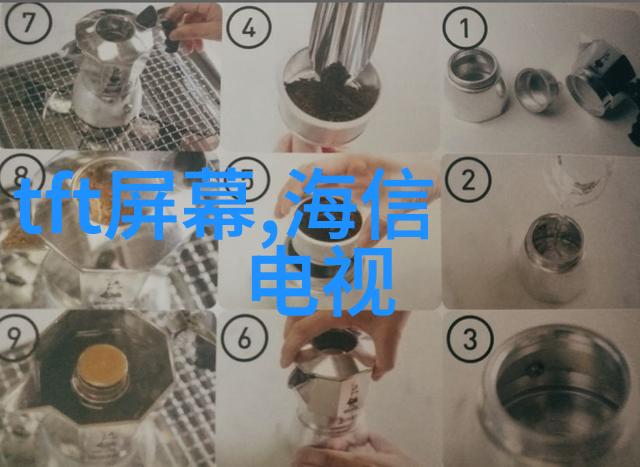 7
4
1
8
5
2
tft屏幕,海信电视
9
6
3