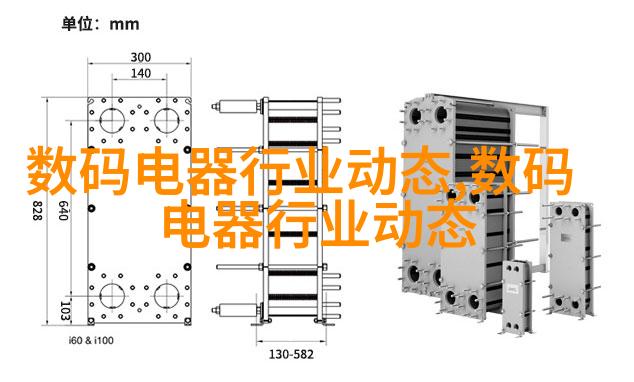 单位：mm

300

140

828

640

103

i60 & i100

130-582

数码电器行业动态,数码电器行业动态